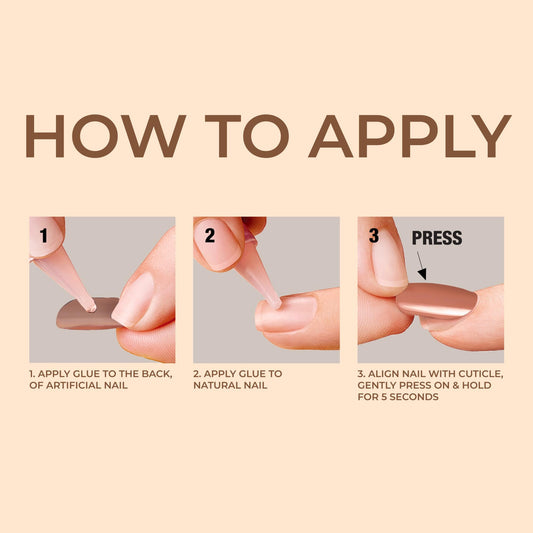 HOW TO APPLY

1

2

3

PRESS

1. APPLY GLUE TO THE BACK, OF ARTIFICIAL NAIL

2. APPLY GLUE TO NATURAL NAIL

3. ALIGN NAIL WITH CUTICLE, GENTLY PRESS ON & HOLD FOR 5 SECONDS