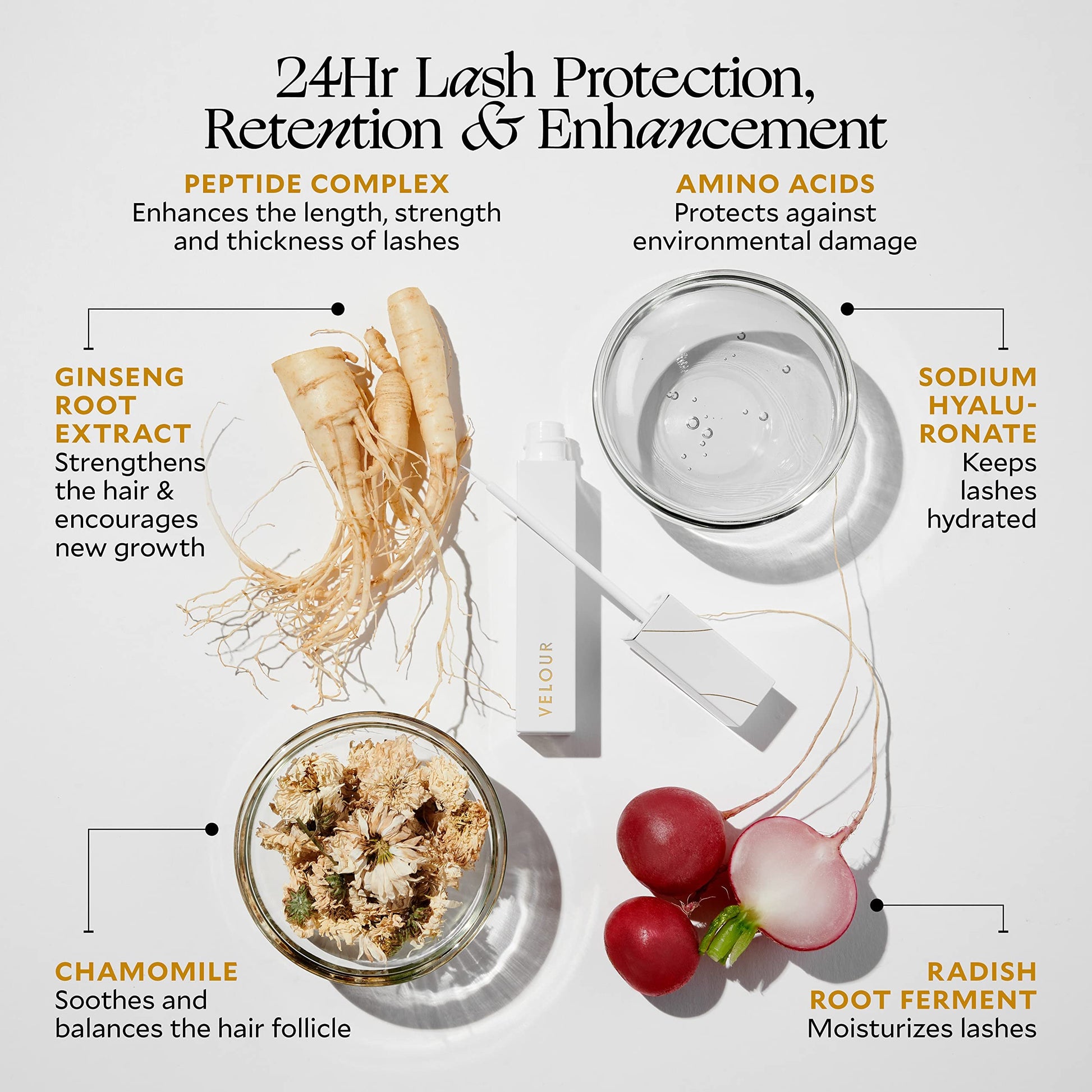 24Hr Lash Protection, Retention & Enhancement

PEPTIDE COMPLEX
Enhances the length, strength and thickness of lashes

AMINO ACIDS
Protects against environmental damage

GINSENG ROOT EXTRACT
Strengthens the hair & encourages new growth

SODIUM HYALU-RONATE
Keeps lashes hydrated

VELOUR

CHAMOMILE
Soothes and balances the hair follicle

RADISH ROOT FERMENT
Moisturizes lashes