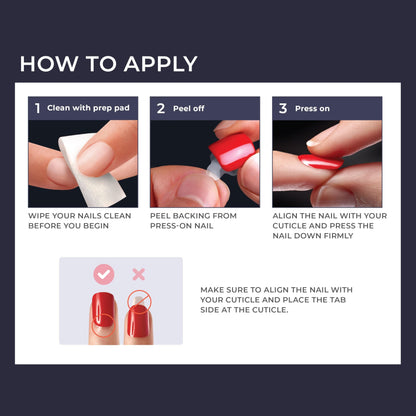 HOW TO APPLY

1 Clean with prep pad

WIPE YOUR NAILS CLEAN BEFORE YOU BEGIN

2 Peel off

PEEL BACKING FROM PRESS-ON NAIL

3 Press on

ALIGN THE NAIL WITH YOUR CUTICLE AND PRESS THE NAIL DOWN FIRMLY

MAKE SURE TO ALIGN THE NAIL WITH YOUR CUTICLE AND PLACE THE TAB SIDE AT THE CUTICLE.