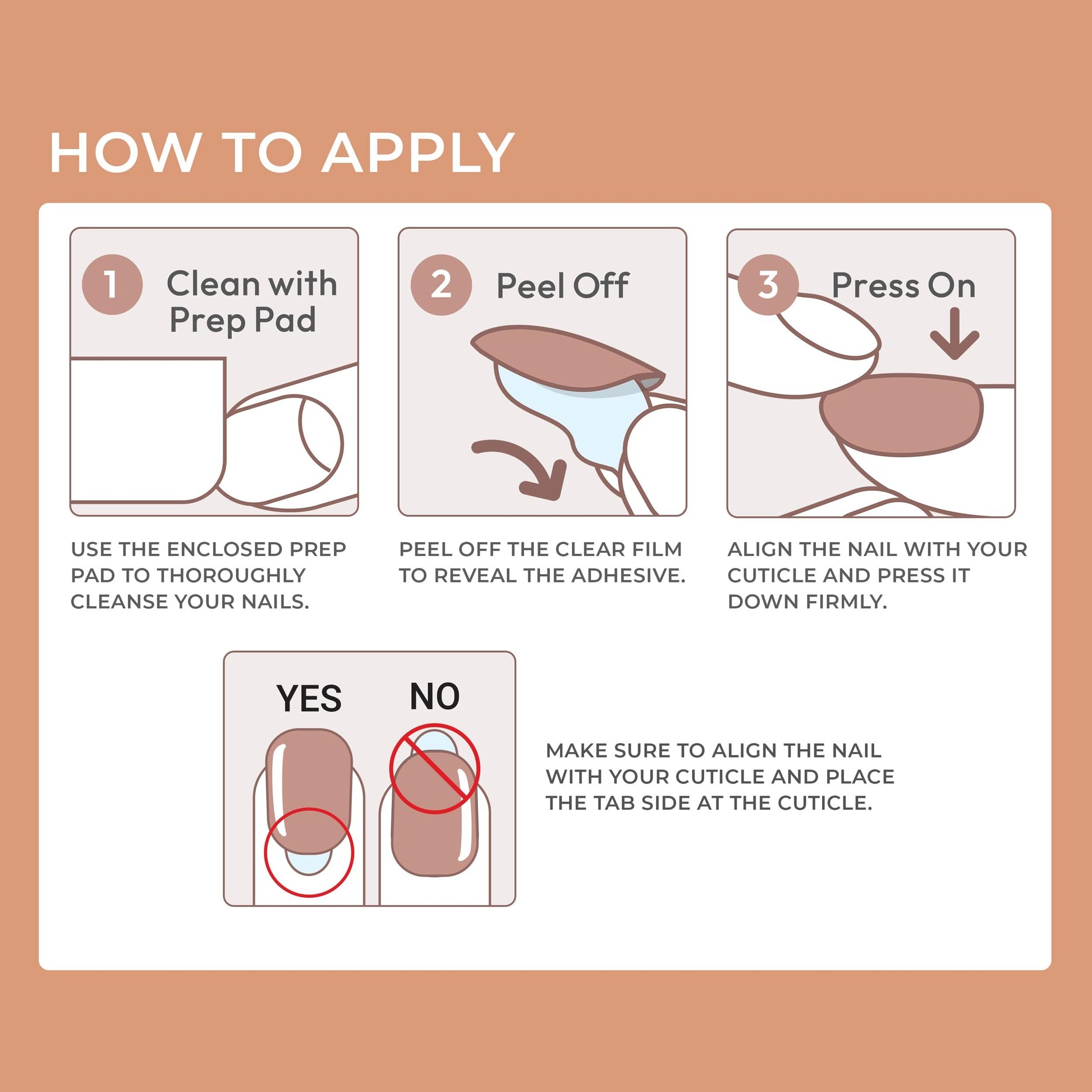 HOW TO APPLY

1 Clean with Prep Pad

USE THE ENCLOSED PREP PAD TO THOROUGHLY CLEANSE YOUR NAILS.

2 Peel Off

PEEL OFF THE CLEAR FILM TO REVEAL THE ADHESIVE.

3 Press On

ALIGN THE NAIL WITH YOUR CUTICLE AND PRESS IT DOWN FIRMLY.

YES NO

MAKE SURE TO ALIGN THE NAIL WITH YOUR CUTICLE AND PLACE THE TAB SIDE AT THE CUTICLE.