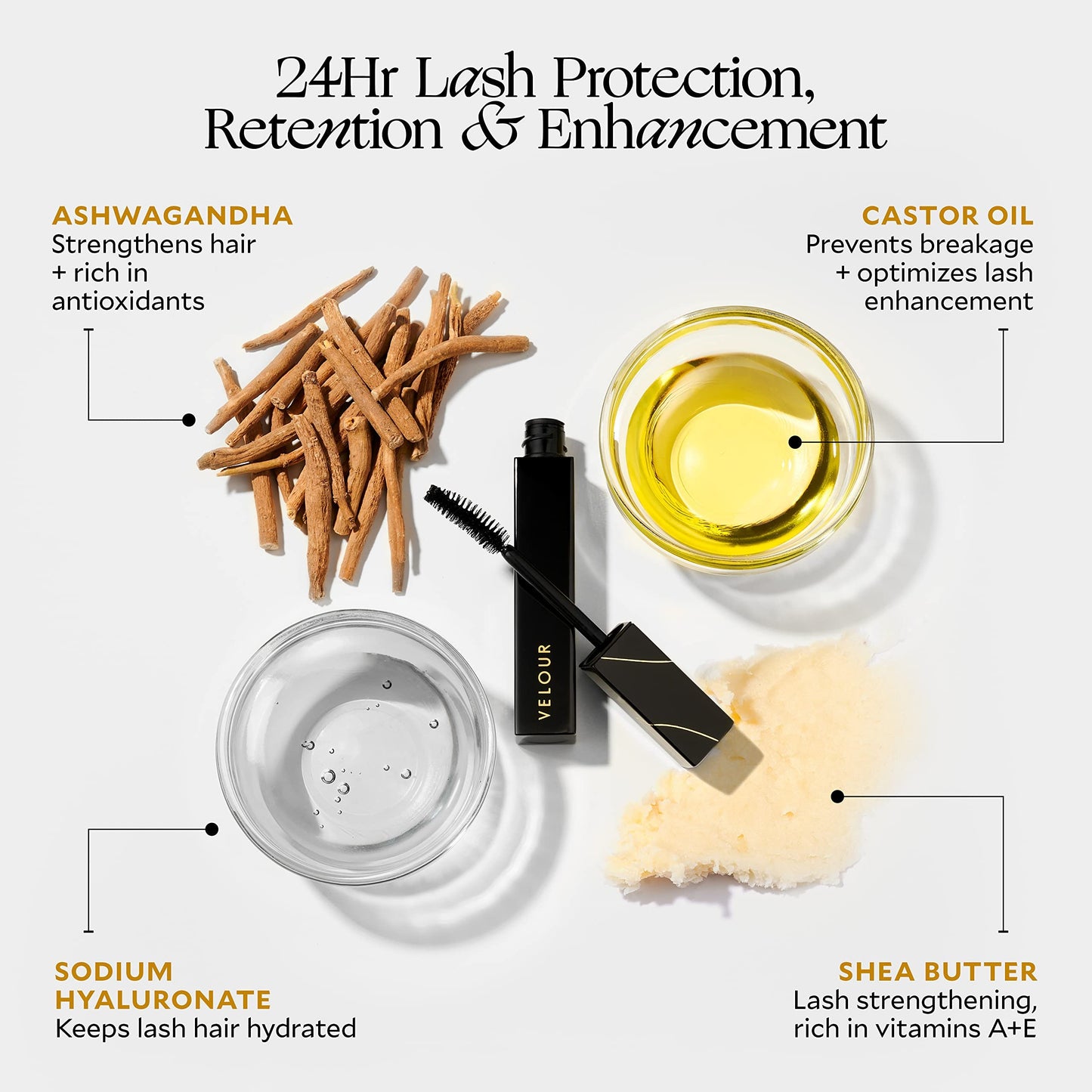 24Hr Lash Protection, Retention & Enhancement

ASHWAGANDHA
Strengthens hair + rich in antioxidants

CASTOR OIL
Prevents breakage + optimizes lash enhancement

VELOUR

SODIUM HYALURONATE
Keeps lash hair hydrated

SHEA BUTTER
Lash strengthening, rich in vitamins A+E