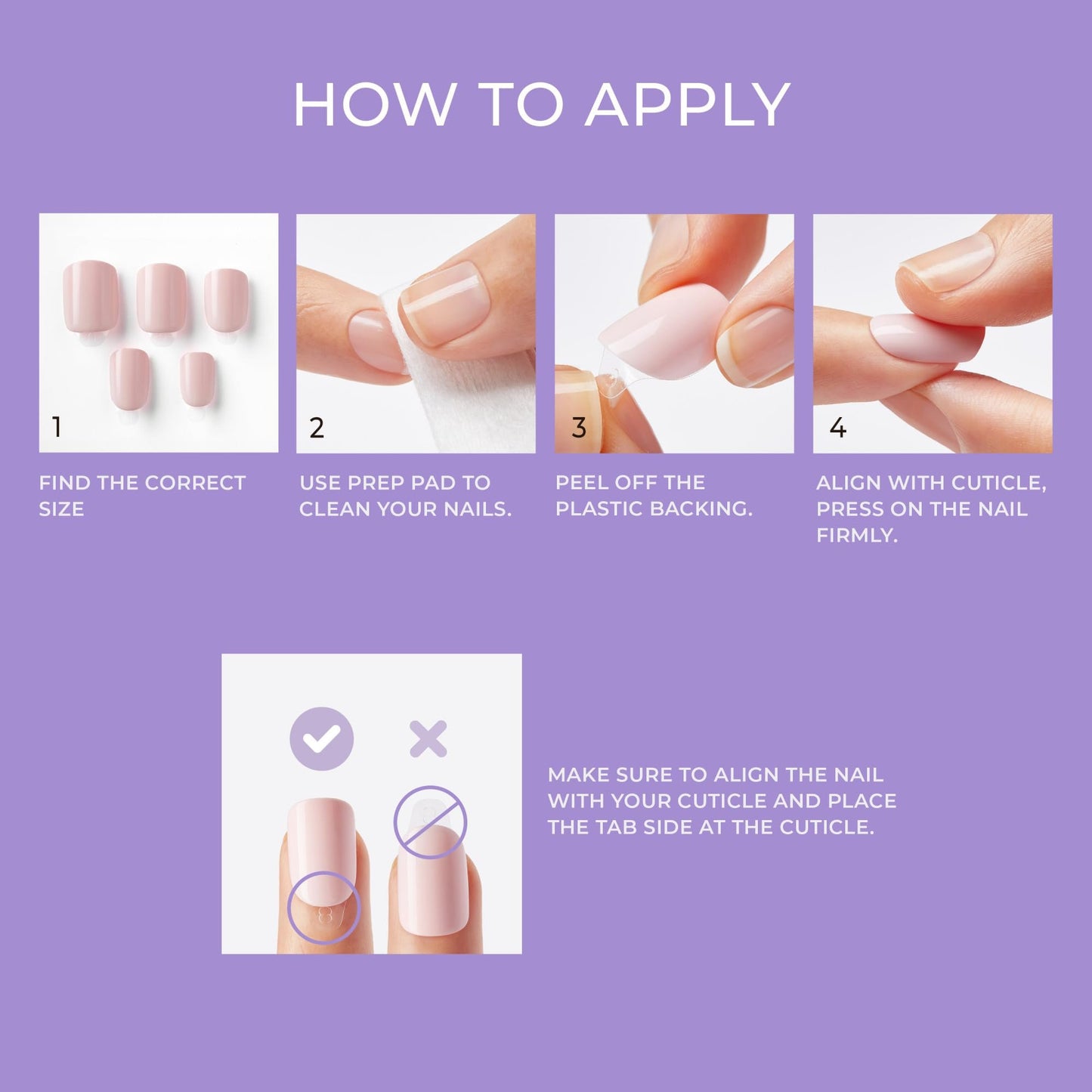 HOW TO APPLY

1

FIND THE CORRECT SIZE

2

USE PREP PAD TO CLEAN YOUR NAILS.

3

PEEL OFF THE PLASTIC BACKING.

4

ALIGN WITH CUTICLE, PRESS ON THE NAIL FIRMLY.

MAKE SURE TO ALIGN THE NAIL WITH YOUR CUTICLE AND PLACE THE TAB SIDE AT THE CUTICLE.