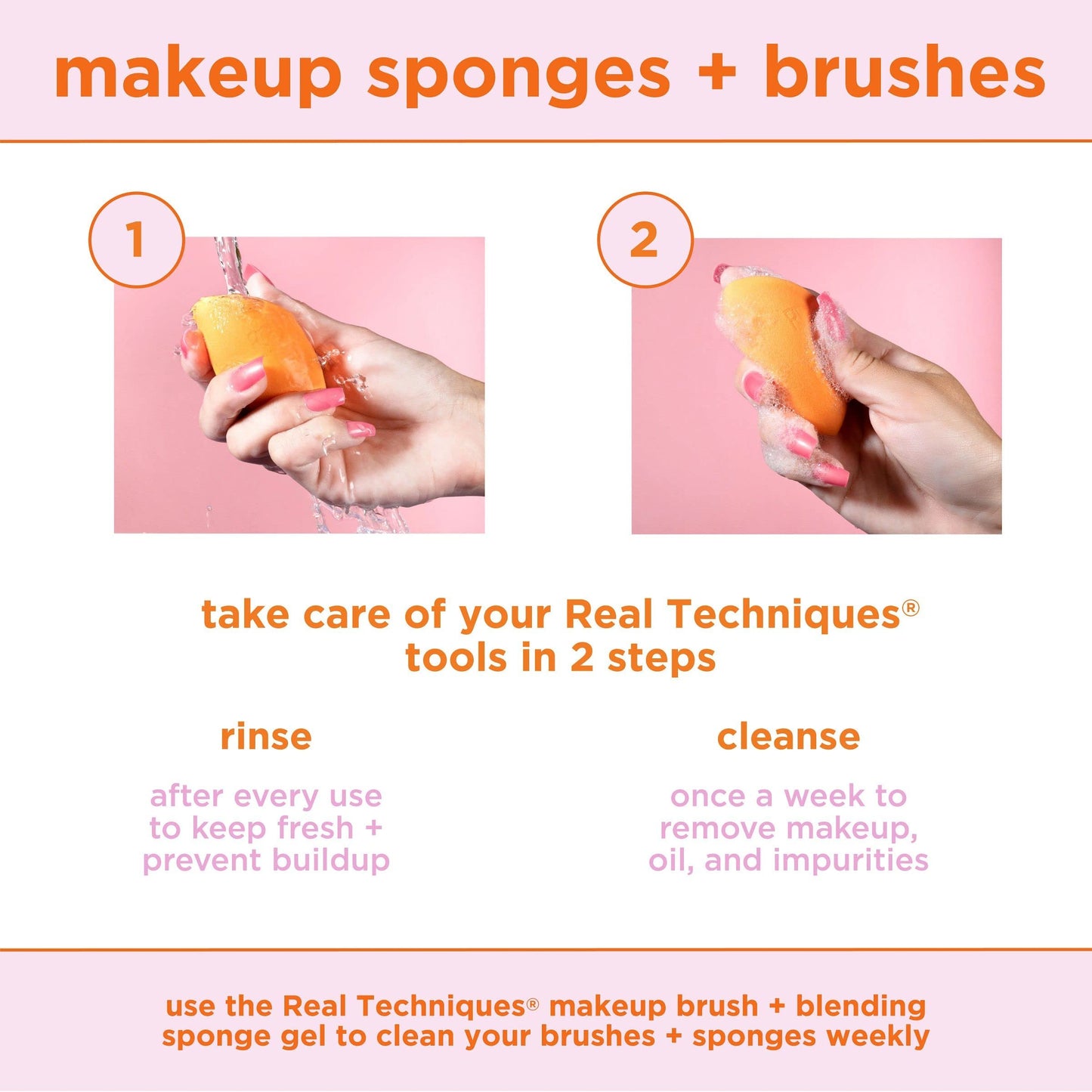 makeup sponges + brushes

1

2

take care of your Real Techniques® tools in 2 steps

rinse

after every use to keep fresh + prevent buildup

cleanse

once a week to remove makeup, oil, and impurities

use the Real Techniques® makeup brush + blending sponge gel to clean your brushes + sponges weekly