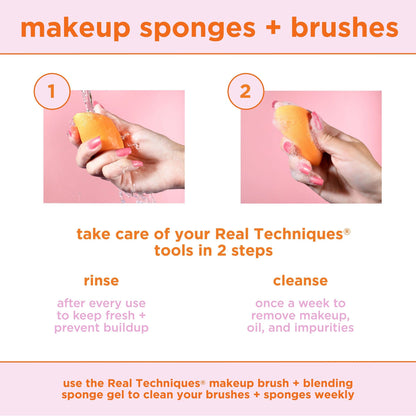 makeup sponges + brushes

1

2

take care of your Real Techniques® tools in 2 steps

rinse

after every use to keep fresh + prevent buildup

cleanse

once a week to remove makeup, oil, and impurities

use the Real Techniques® makeup brush + blending sponge gel to clean your brushes + sponges weekly