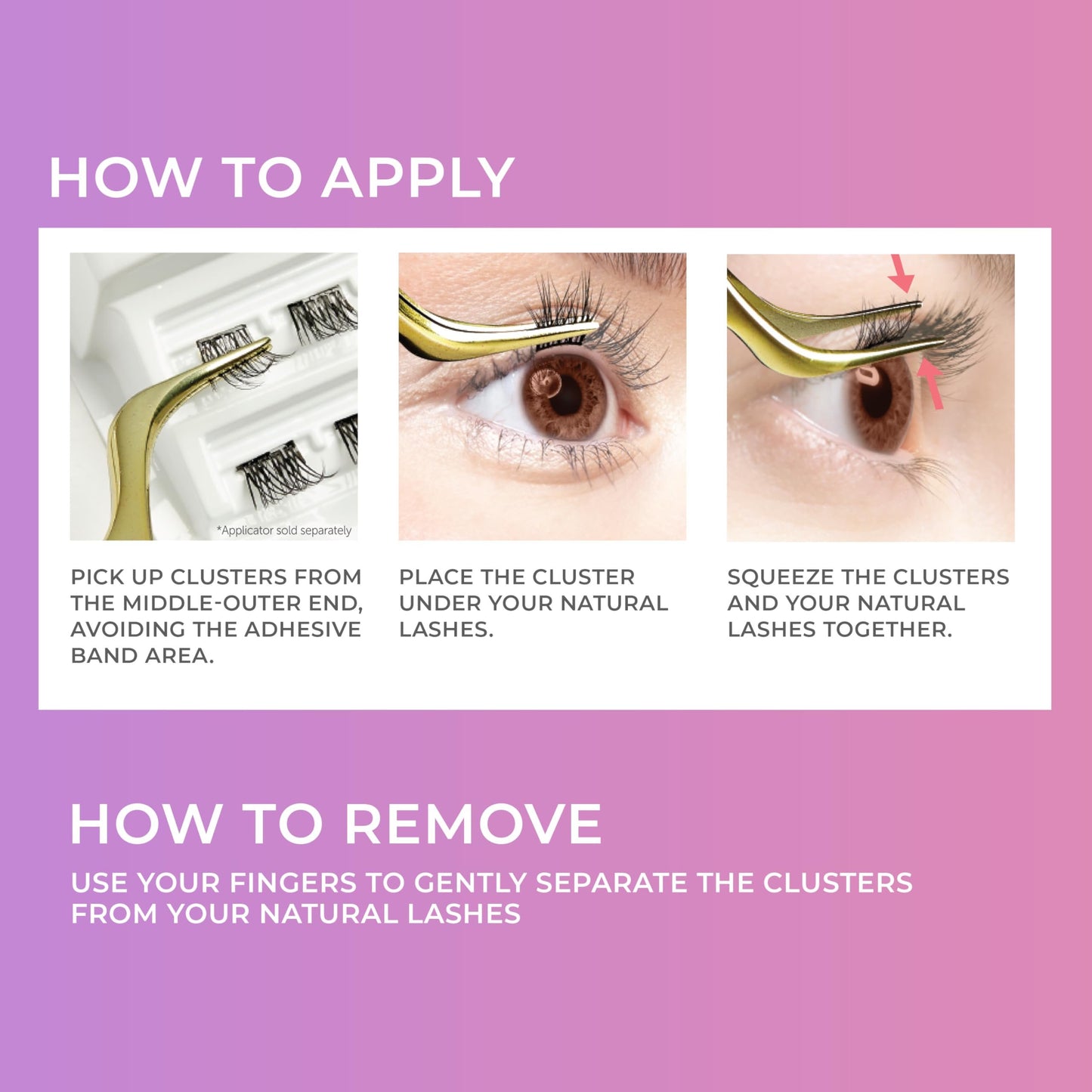 HOW TO APPLY

*Applicator sold separately

PICK UP CLUSTERS FROM THE MIDDLE-OUTER END, AVOIDING THE ADHESIVE BAND AREA.

PLACE THE CLUSTER UNDER YOUR NATURAL LASHES.

SQUEEZE THE CLUSTERS AND YOUR NATURAL LASHES TOGETHER.

HOW TO REMOVE

USE YOUR FINGERS TO GENTLY SEPARATE THE CLUSTERS FROM YOUR NATURAL LASHES