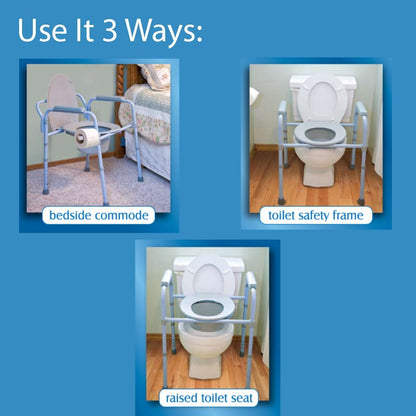 Use It 3 Ways:

bedside commode

toilet safety frame

raised toilet seat