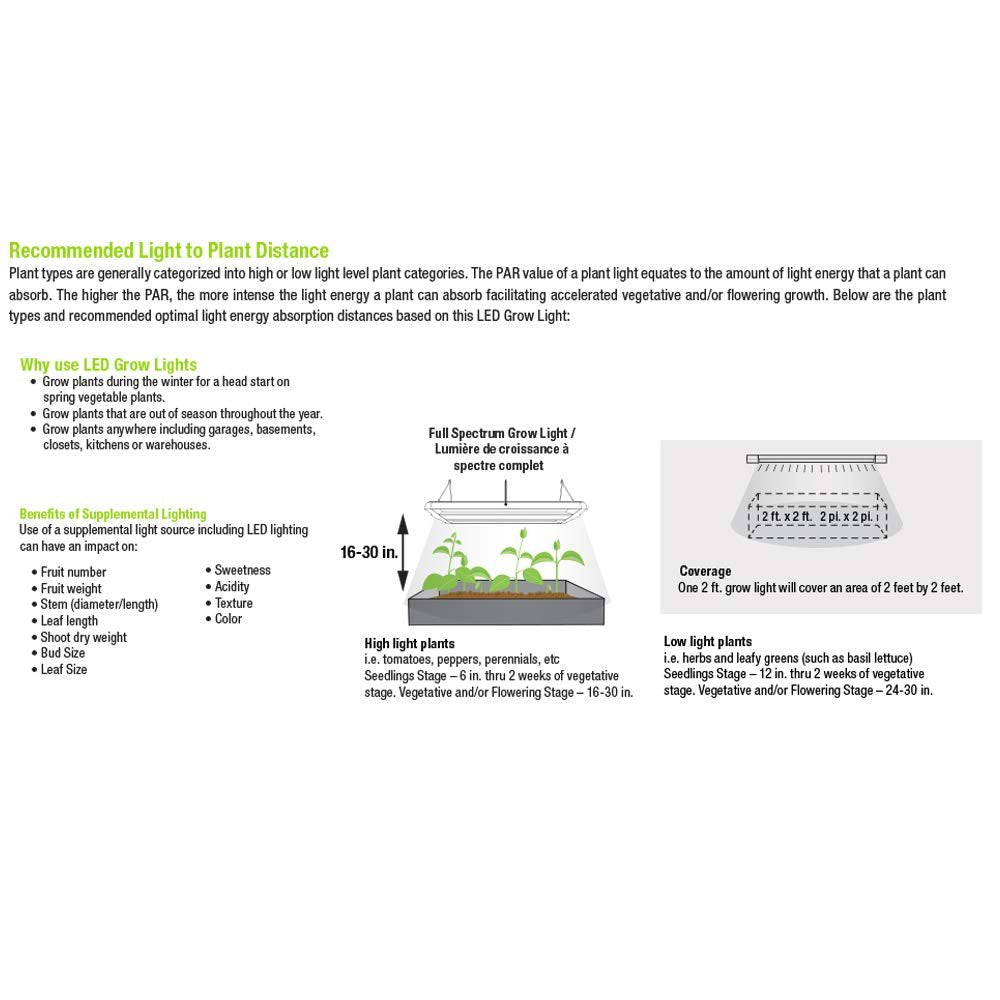 Recommended Light to Plant Distance
Plant types are generally categorized into high or low light level plant categories. The PAR value of a plant light equates to the amount of light energy that a plant can absorb. The higher the PAR, the more intense the light energy a plant can absorb facilitating accelerated vegetative and/or flowering growth. Below are the plant types and recommended optimal light energy absorption distances based on this LED Grow Light:

Why use LED Grow Lights
• Grow plants during the winter for a head start on spring vegetable plants.
• Grow plants that are out of season throughout the year.
• Grow plants anywhere including garages, basements, closets, kitchens or warehouses.

Benefits of Supplemental Lighting
Use of a supplemental light source including LED lighting can have an impact on:

• Fruit number
• Fruit weight
• Stem (diameter/length)
• Leaf length
• Shoot dry weight
• Bud Size
• Leaf Size

• Sweetness
• Acidity
• Texture
• Color

Full Spectrum Grow Light / Lumière de croissance à spectre complet

16-30 in.

High light plants
i.e. tomatoes, peppers, perennials, etc
Seedlings Stage – 6 in. thru 2 weeks of vegetative stage. Vegetative and/or Flowering Stage – 16-30 in.

2 ft. x 2 ft. 2 pi. x 2 pi.

Coverage
One 2 ft. grow light will cover an area of 2 feet by 2 feet.

Low light plants
i.e. herbs and leafy greens (such as basil lettuce)
Seedlings Stage – 12 in. thru 2 weeks of vegetative stage. Vegetative and/or Flowering Stage – 24-30 in.