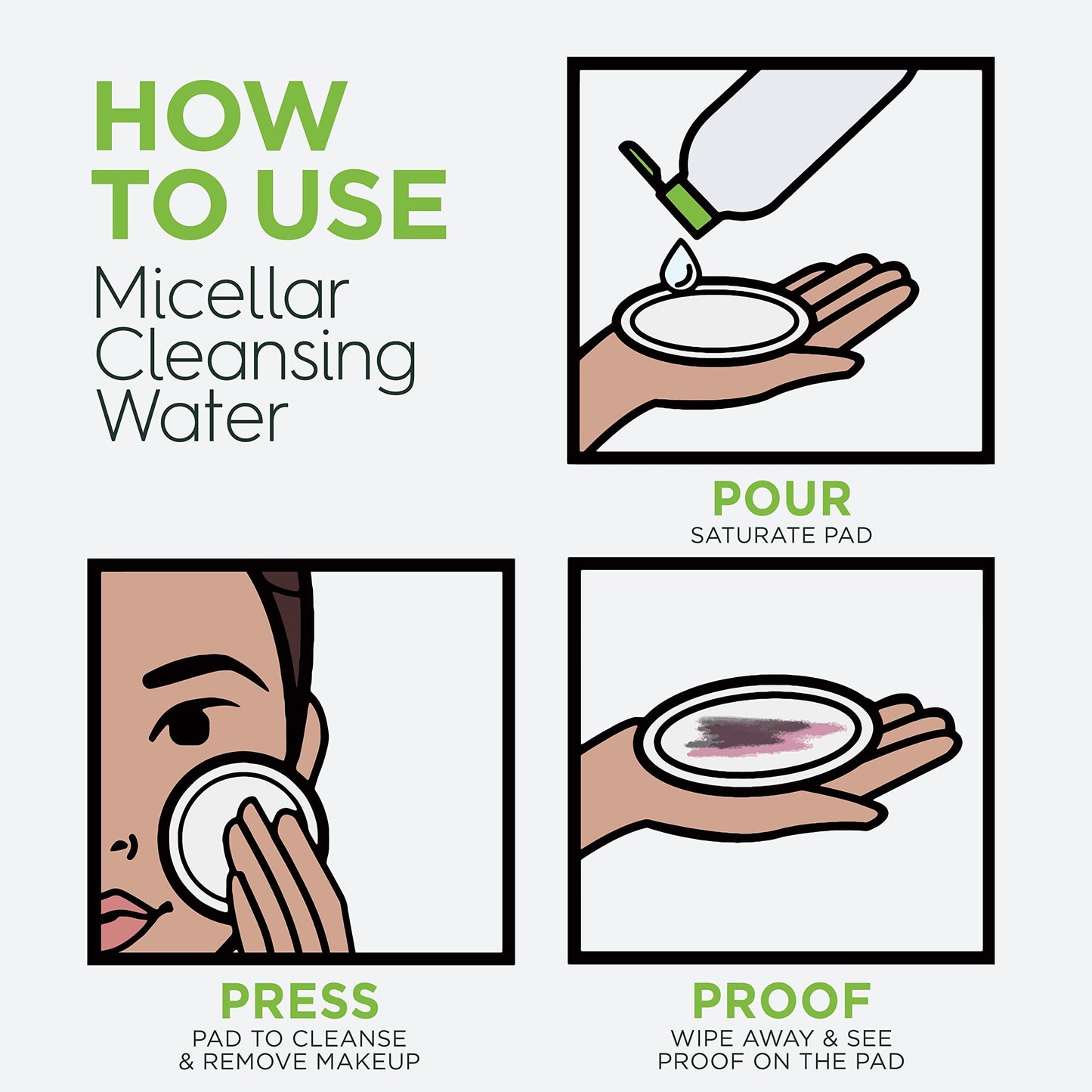 HOW TO USE
Micellar Cleansing Water

POUR
SATURATE PAD

PRESS
PAD TO CLEANSE & REMOVE MAKEUP

PROOF
WIPE AWAY & SEE PROOF ON THE PAD