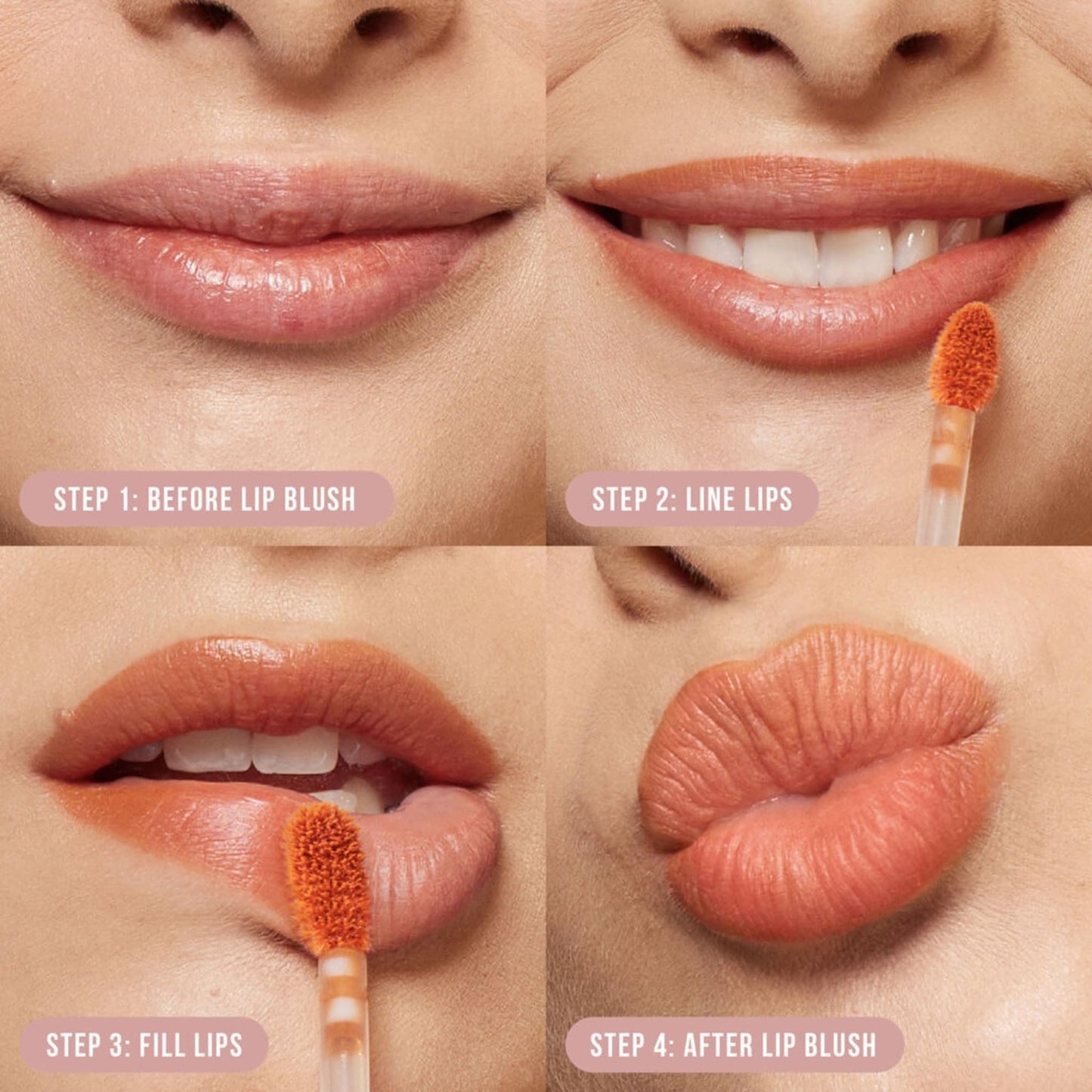 STEP 1: BEFORE LIP BLUSH

STEP 2: LINE LIPS

STEP 3: FILL LIPS

STEP 4: AFTER LIP BLUSH