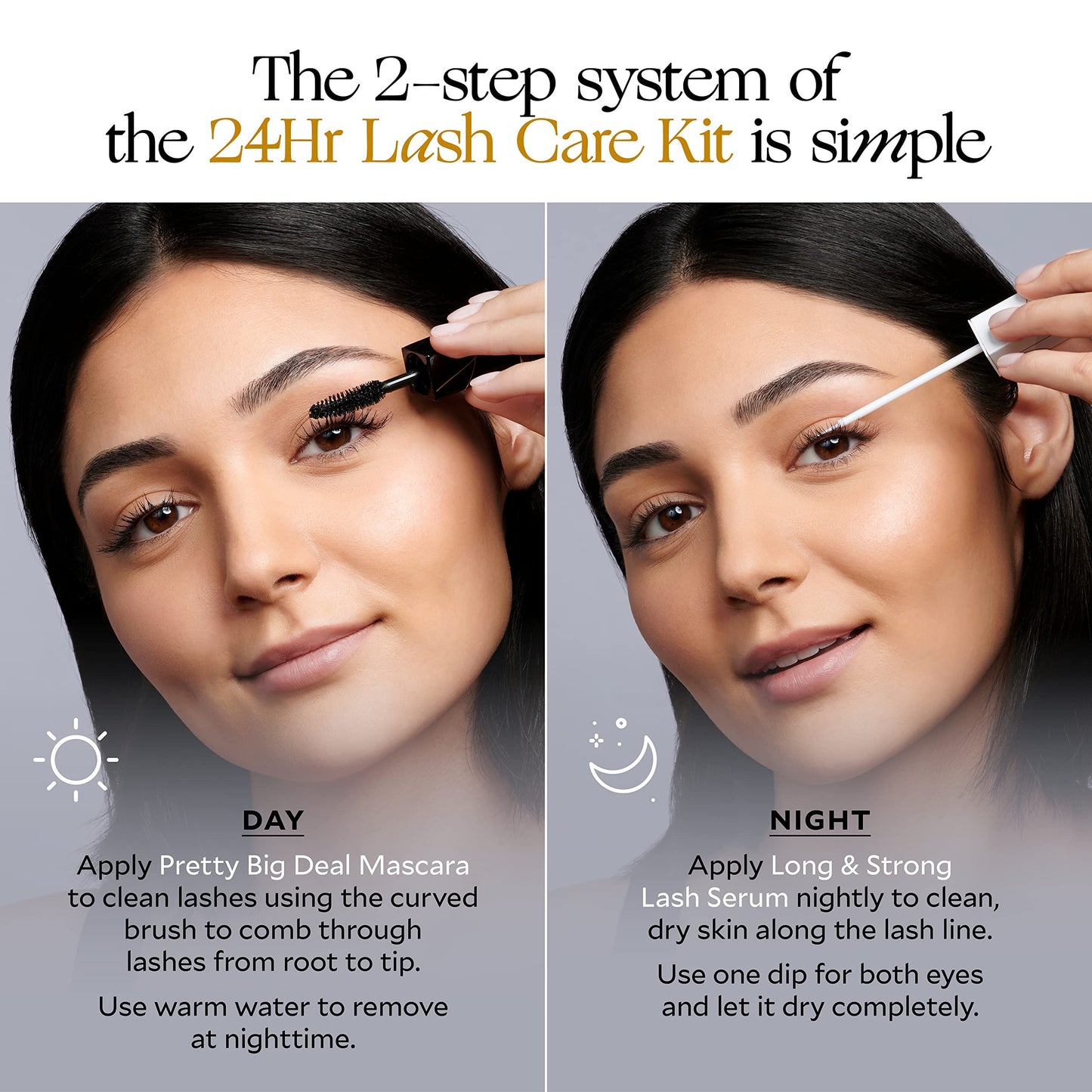 The 2-step system of the 24Hr Lash Care Kit is simple

DAY

Apply Pretty Big Deal Mascara to clean lashes using the curved brush to comb through lashes from root to tip.

Use warm water to remove at nighttime.

NIGHT

Apply Long & Strong Lash Serum nightly to clean, dry skin along the lash line.

Use one dip for both eyes and let it dry completely.