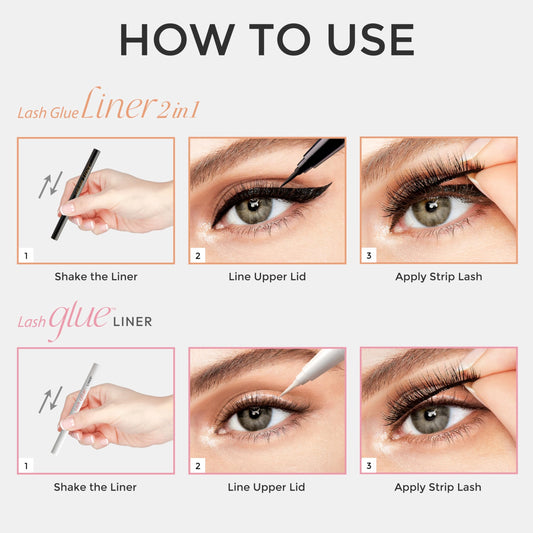 HOW TO USE

Lash Glue Liner 2 in 1

1

Shake the Liner

2

Line Upper Lid

3

Apply Strip Lash

Lash glue™ LINER

1

Shake the Liner

2

Line Upper Lid

3

Apply Strip Lash